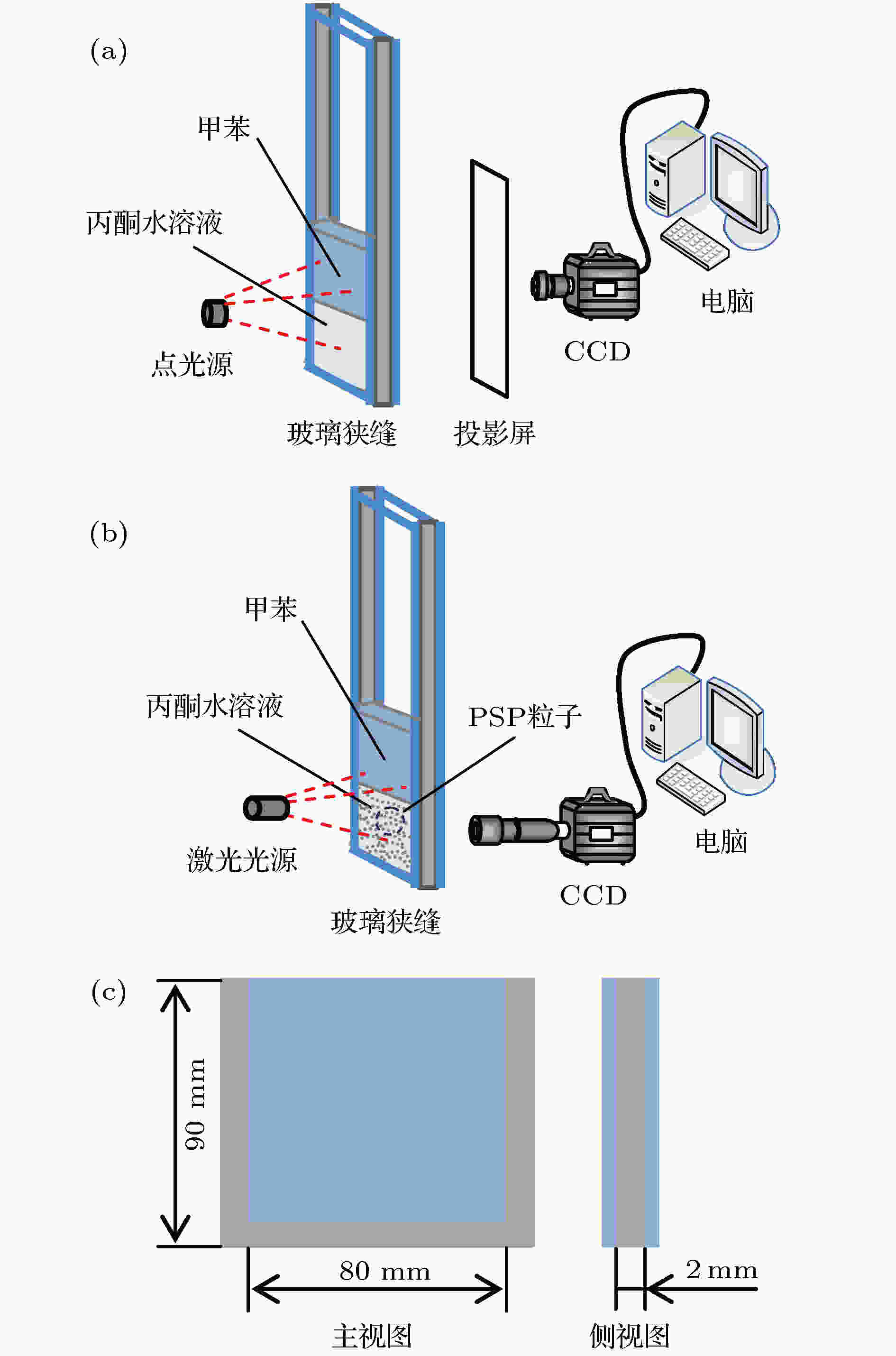 (a)

甲苯

丙酮水溶液

点光源

玻璃狭缝

投影屏

CCD

电脑

(b)

甲苯

丙酮水溶液

PSP粒子

激光光源

玻璃狭缝

CCD

电脑

(c)

90 mm

80 mm

2 mm

主视图

侧视图