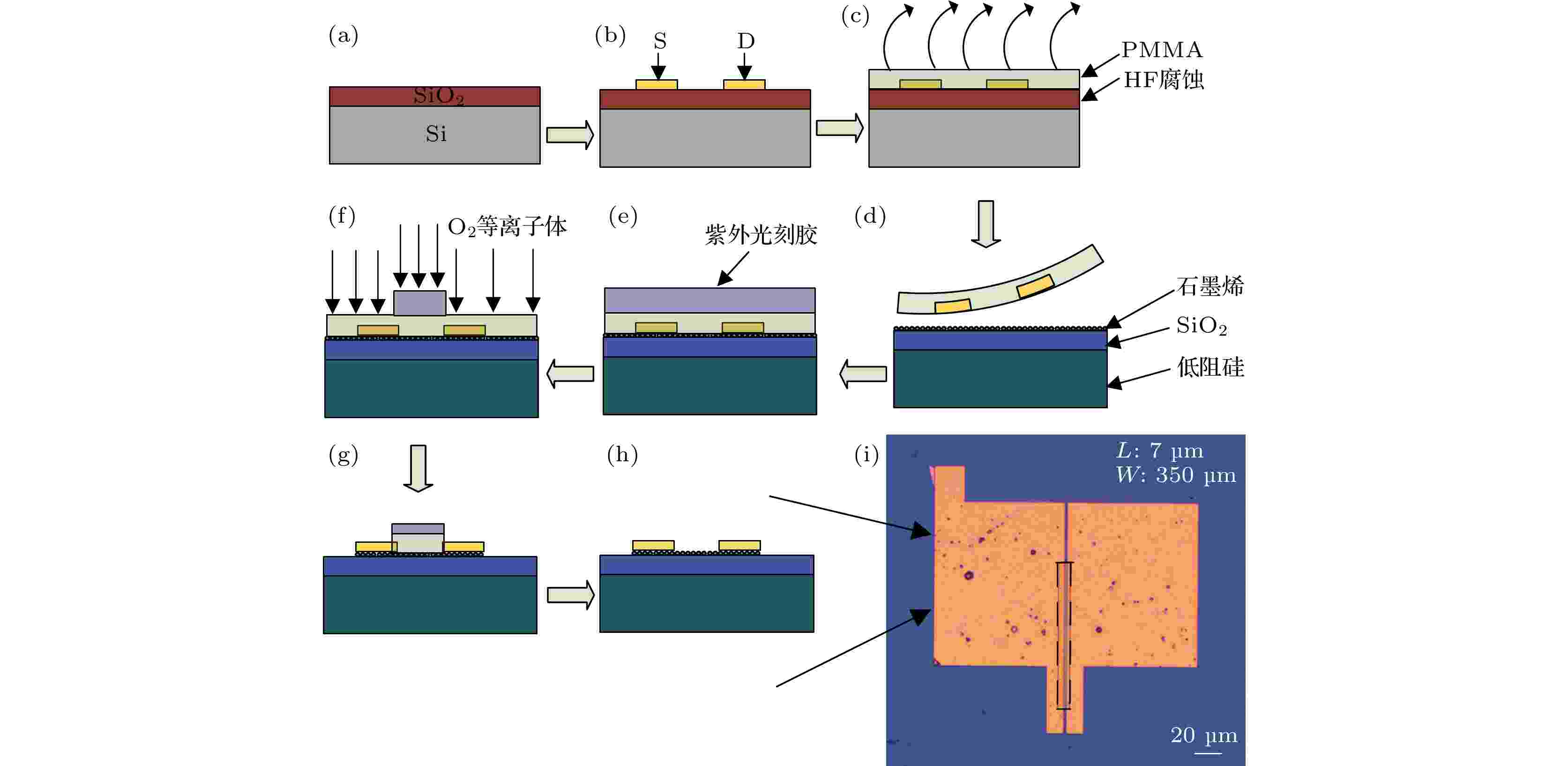 (a)

$SiO_2$

Si

(b)

S

D

(c)

PMMA

HF腐蚀

(f)

$O_2$等离子体

(e)

紫外光刻胶

(d)

石墨烯

$SiO_2$

低阻硅

(g)

(h)

(i)

$L$: 7 μm
$W$: 350 μm

20 μm