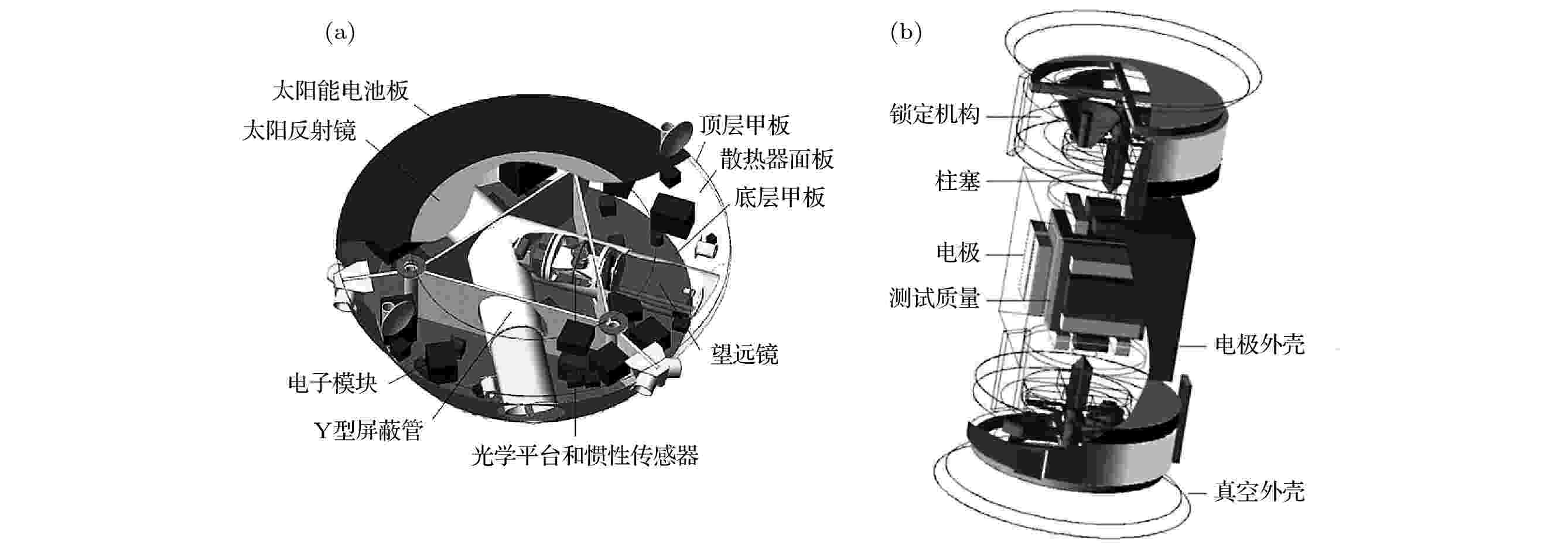 (a)

太阳能电池板
太阳反射镜
顶层甲板
散热器面板
底层甲板
望远镜
电子模块
Y型屏蔽管
光学平台和惯性传感器

(b)

锁定机构
柱塞
电极
测试质量
电极外壳
真空外壳