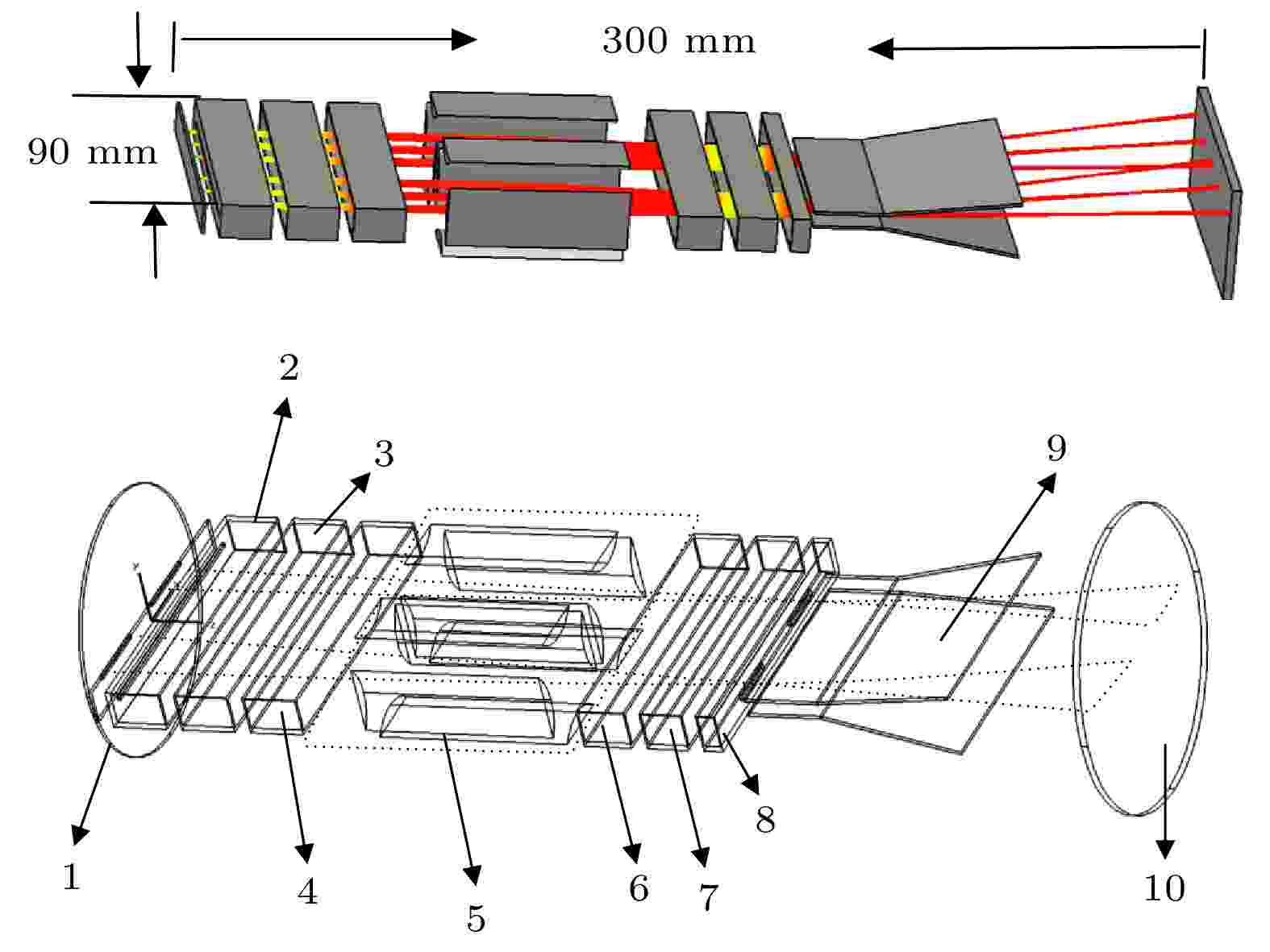 300 mm

90 mm

2

3

9

1

4

5

6

7

8

10