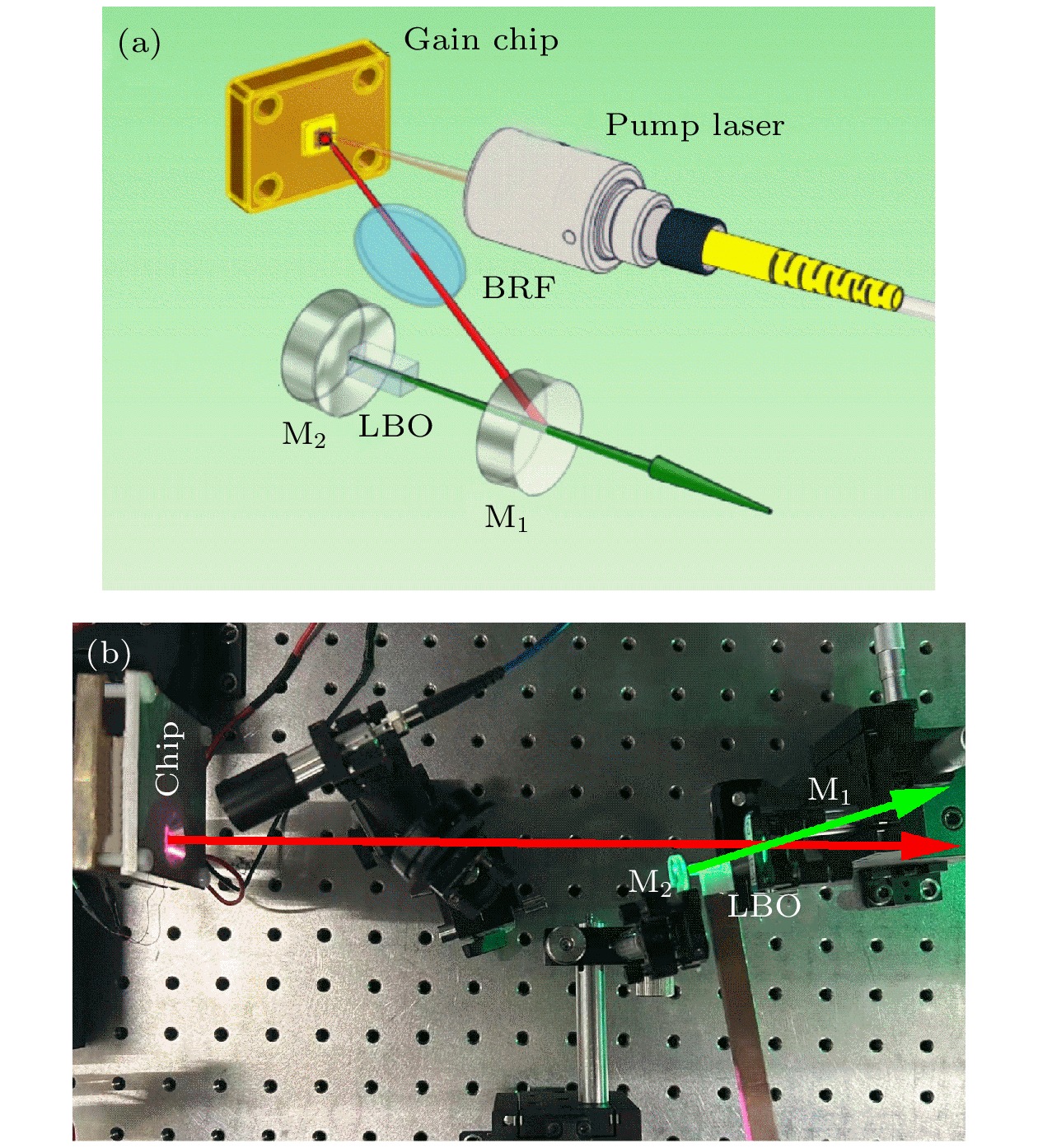 (a)
Gain chip
Pump laser
BRF
$M_2$
LBO
$M_1$

(b)
Chip
$M_1$
$M_2$
LBO