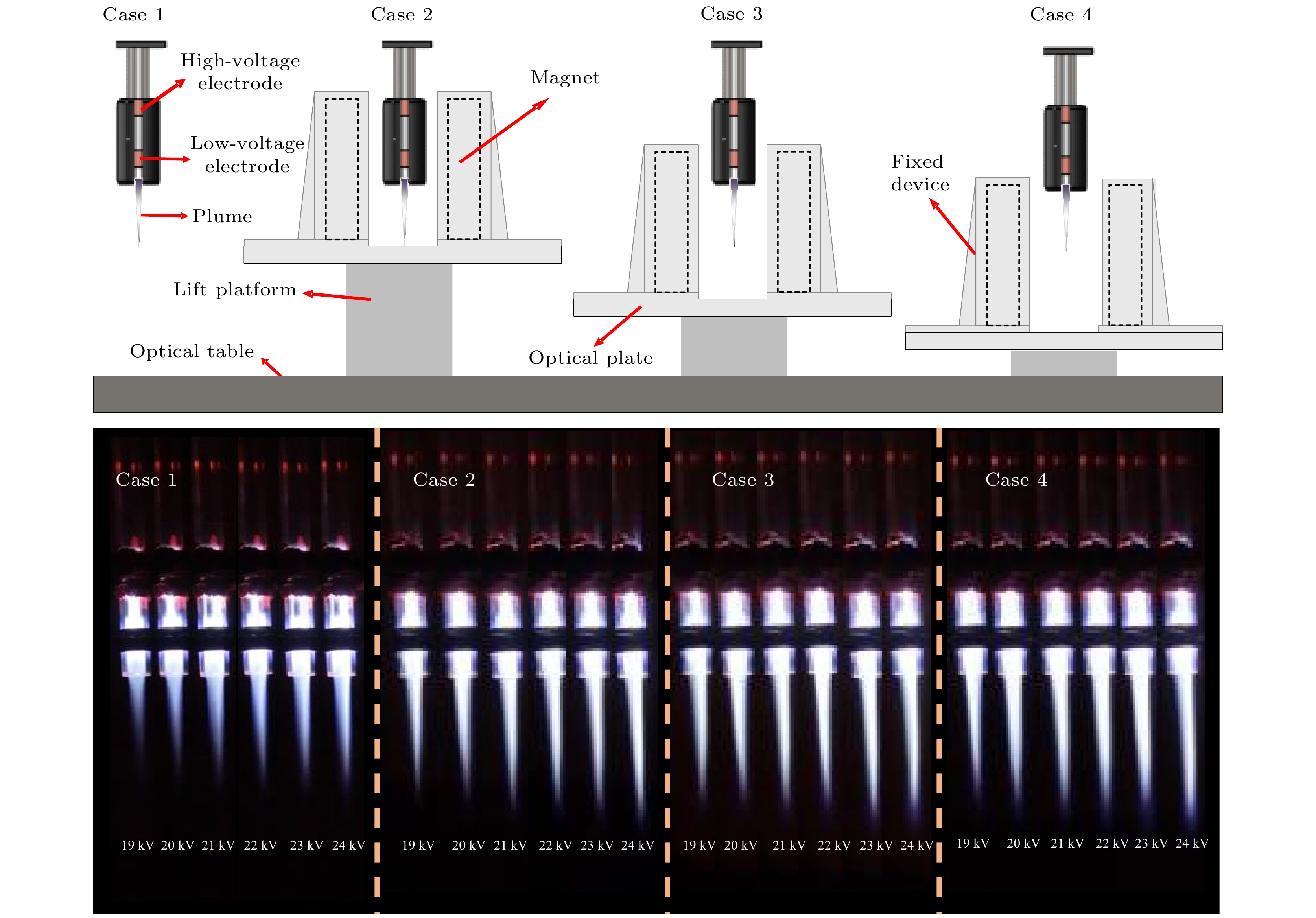 Case 1

Case 2

Case 3

Case 4

High-voltage electrode

Low-voltage electrode

Plume

Magnet

Fixed device

Lift platform

Optical table

Optical plate

Case 1

Case 2

Case 3

Case 4

19 kV 20 kV 21 kV 22 kV 23 kV 24 kV

19 kV 20 kV 21 kV 22 kV 23 kV 24 kV

19 kV 20 kV 21 kV 22 kV 23 kV 24 kV

19 kV 20 kV 21 kV 22 kV 23 kV 24 kV