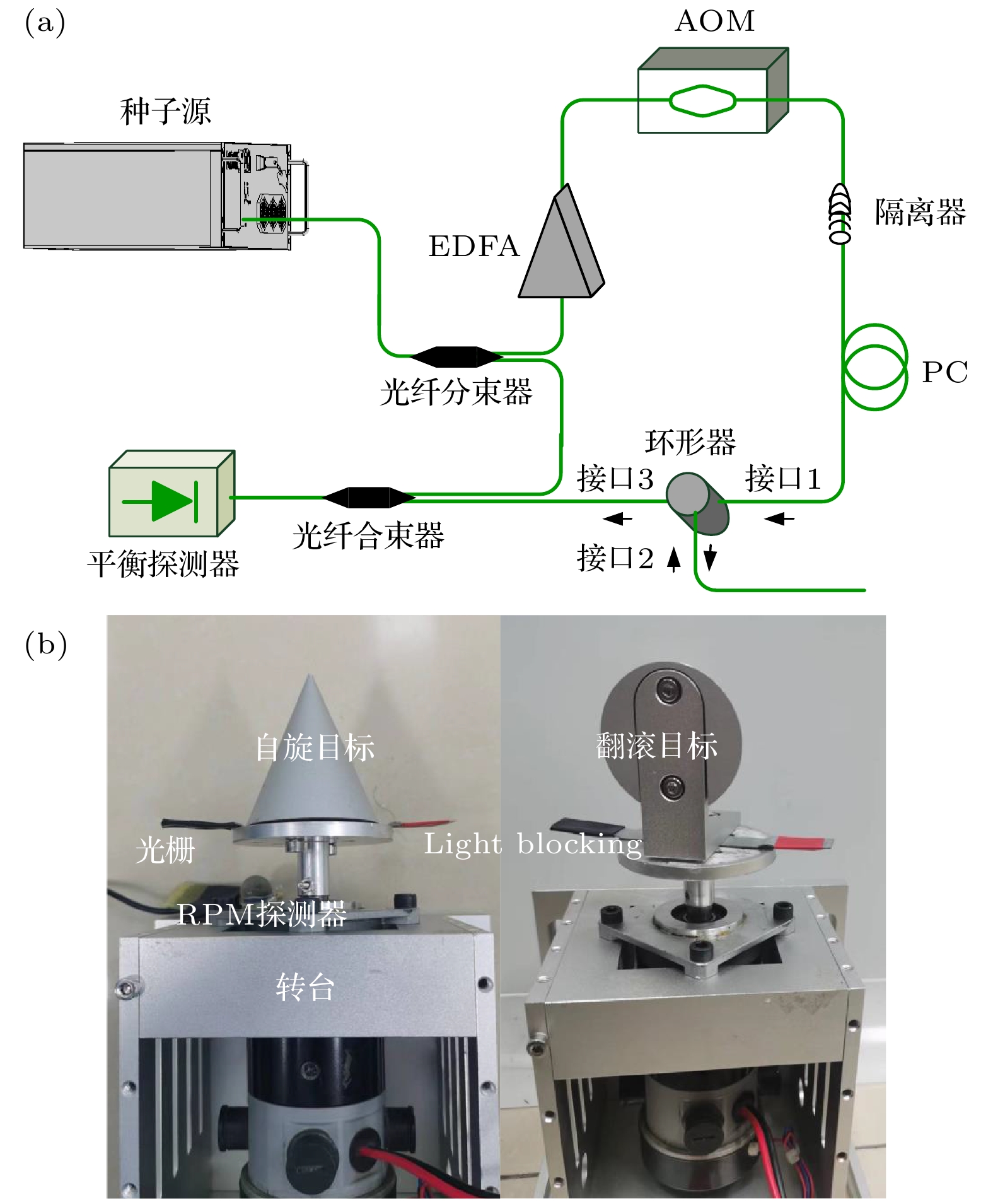 (a)

AOM

种子源

隔离器

EDFA

PC

光纤分束器

环形器

接口3

接口1

光纤合束器

平衡探测器

接口2

(b)

自旋目标

翻滚目标

光栅

Light blocking

RPM探测器

转台