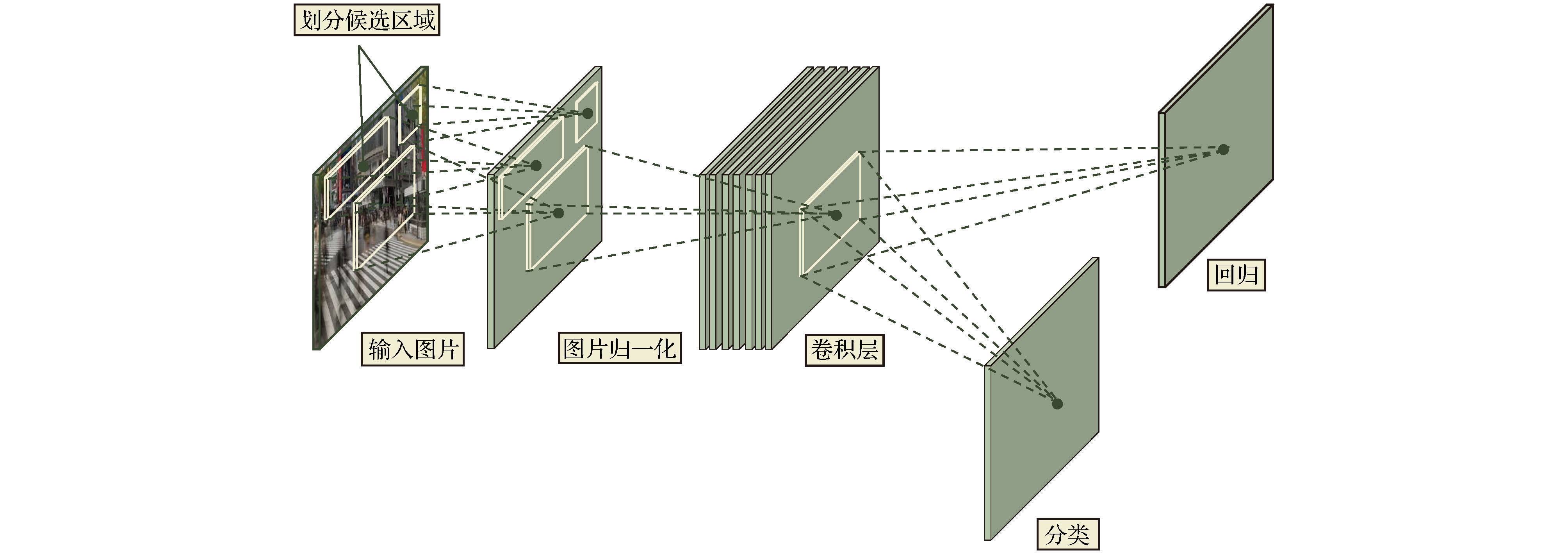 划分候选区域

输入图片

图片归一化

卷积层

回归

分类