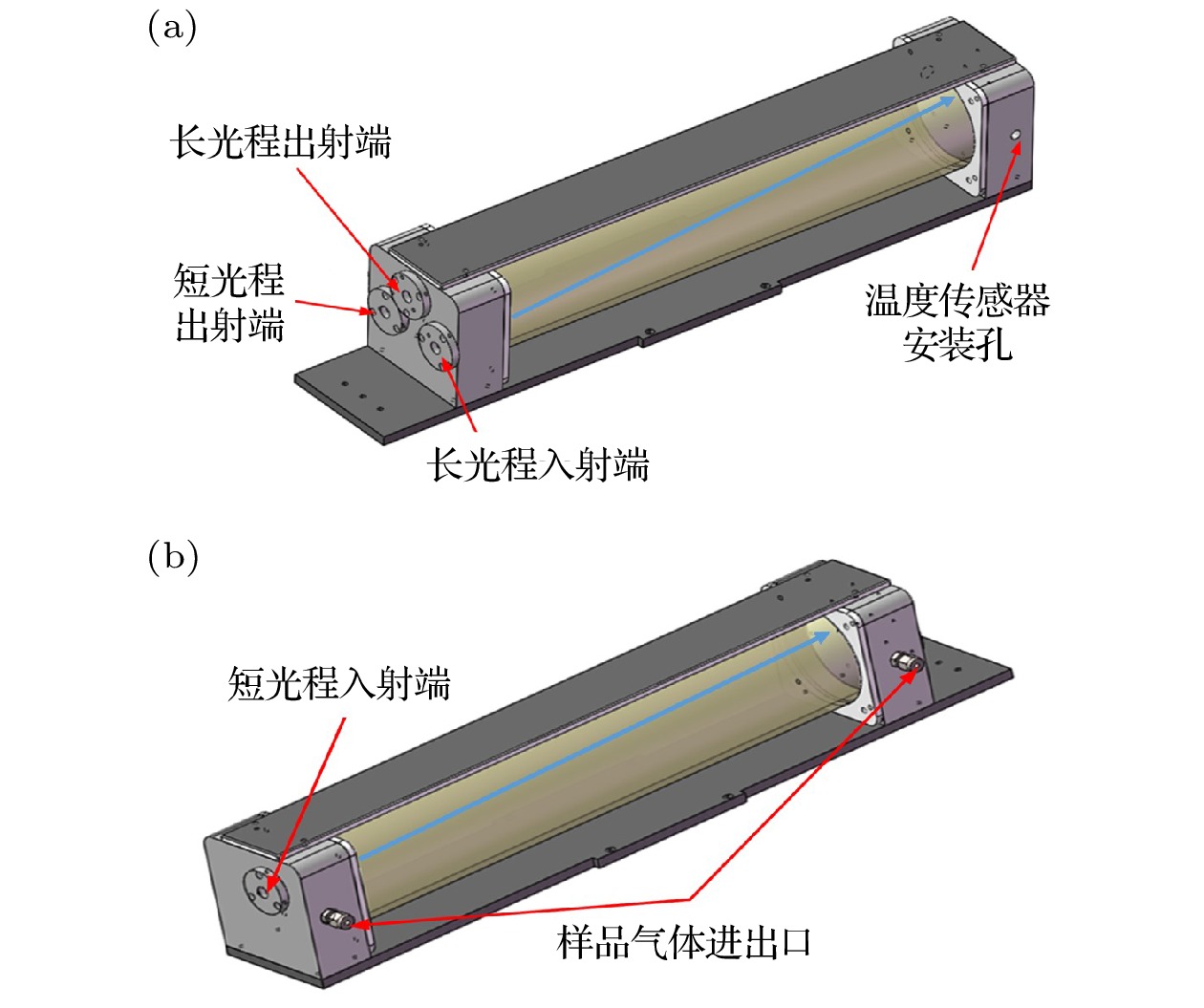 (a)

长光程出射端

短光程出射端

温度传感器安装孔

长光程入射端

(b)

短光程入射端

样品气体进出口