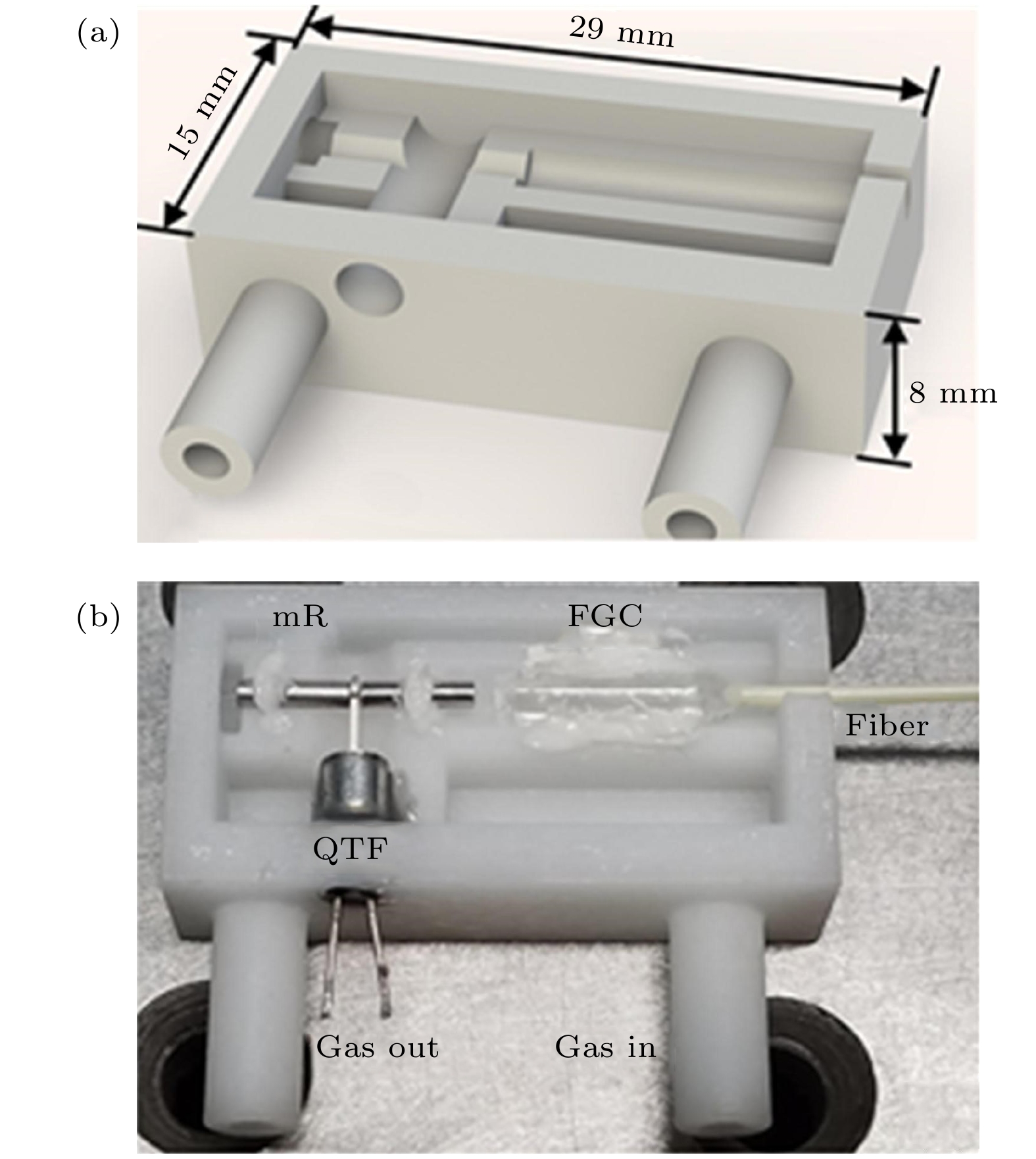 (a)

29 mm

15 mm

8 mm

(b)

mR

FGC

Fiber

QTF

Gas out

Gas in