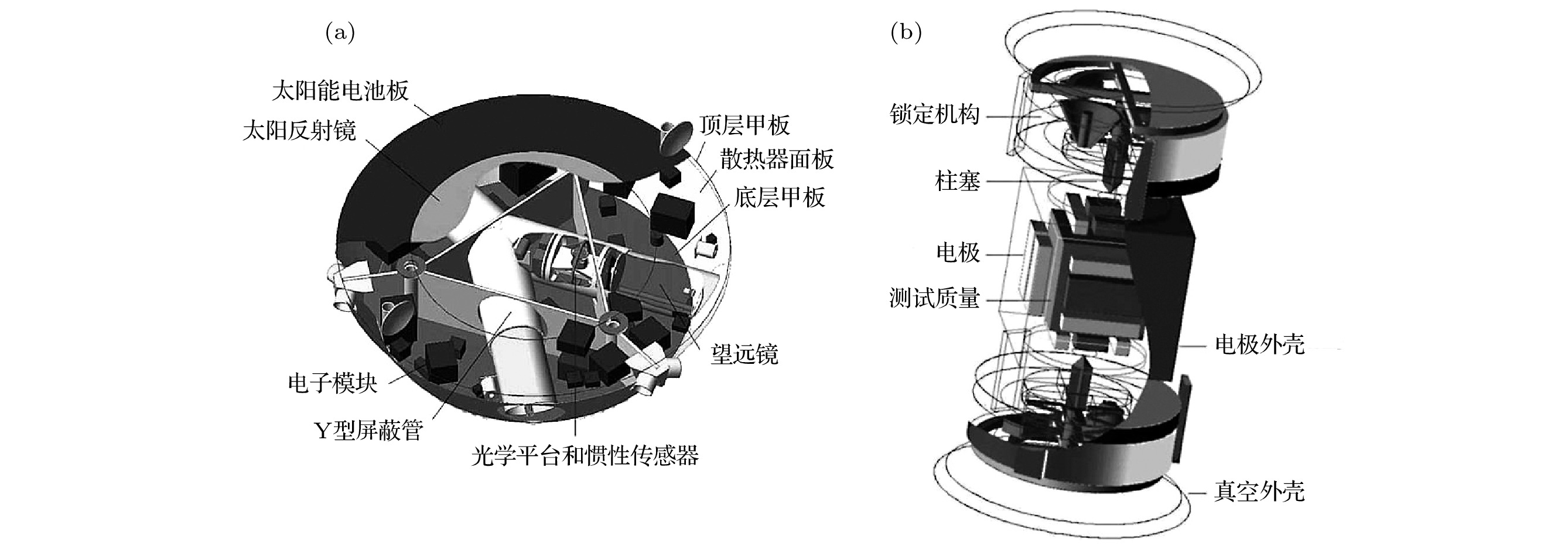 (a)

太阳能电池板

太阳反射镜

顶层甲板

散热器面板

底层甲板

望远镜

电子模块

Y型屏蔽管

光学平台和惯性传感器

(b)

锁定机构

柱塞

电极

测试质量

电极外壳

真空外壳