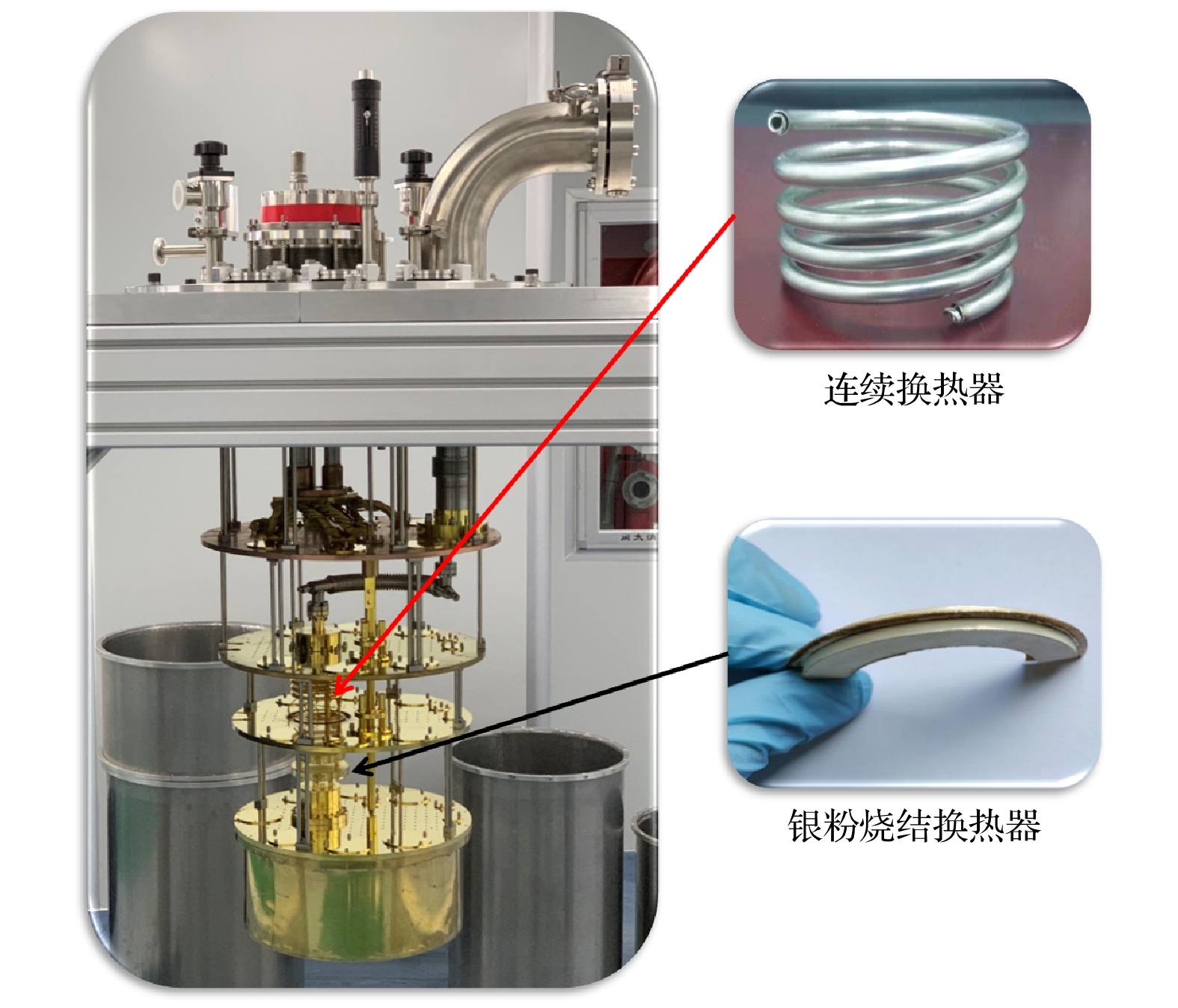 连续换热器

银粉烧结换热器