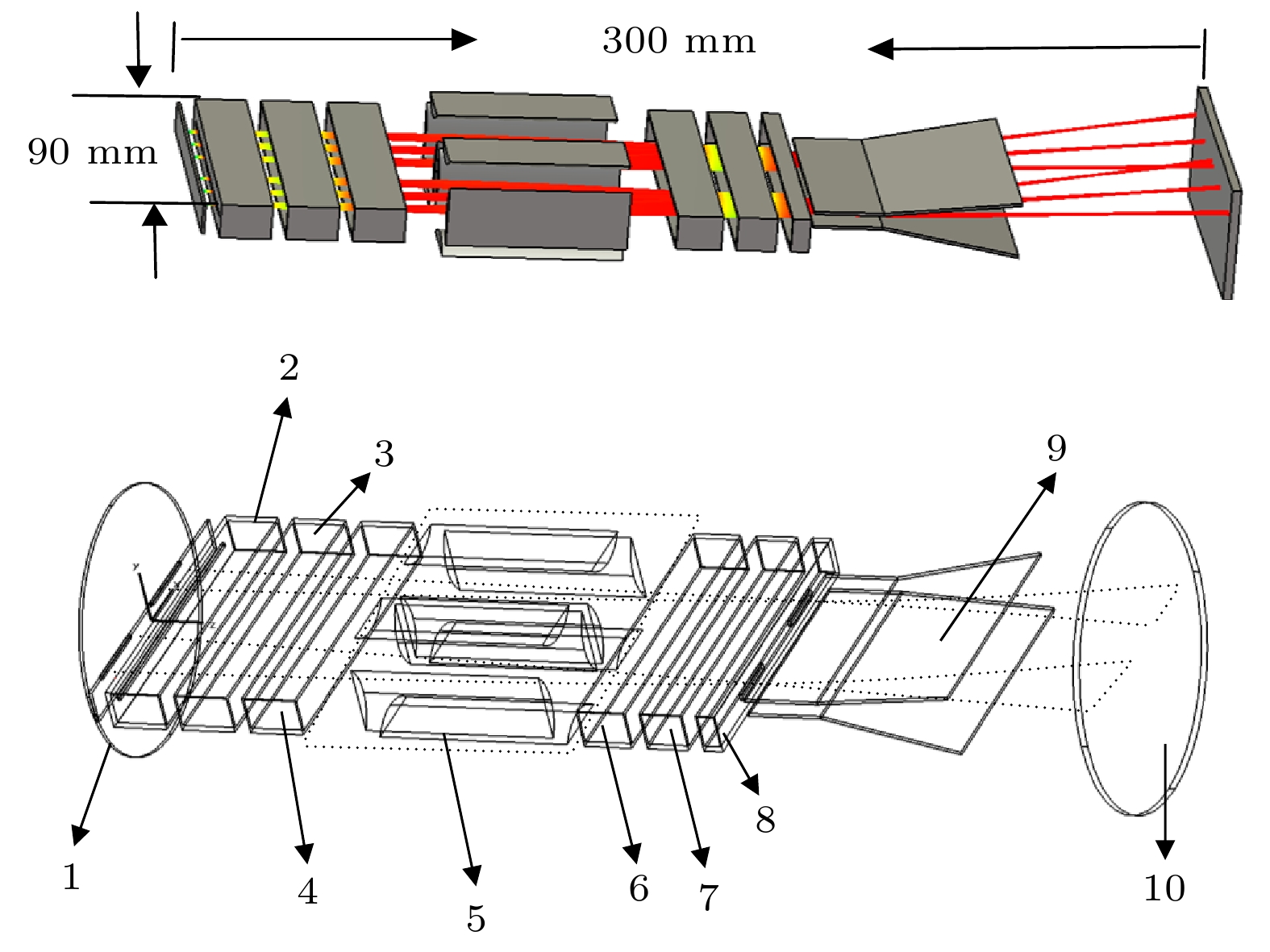 300 mm

90 mm

2

3

9

1

4

5

6

7

8

10