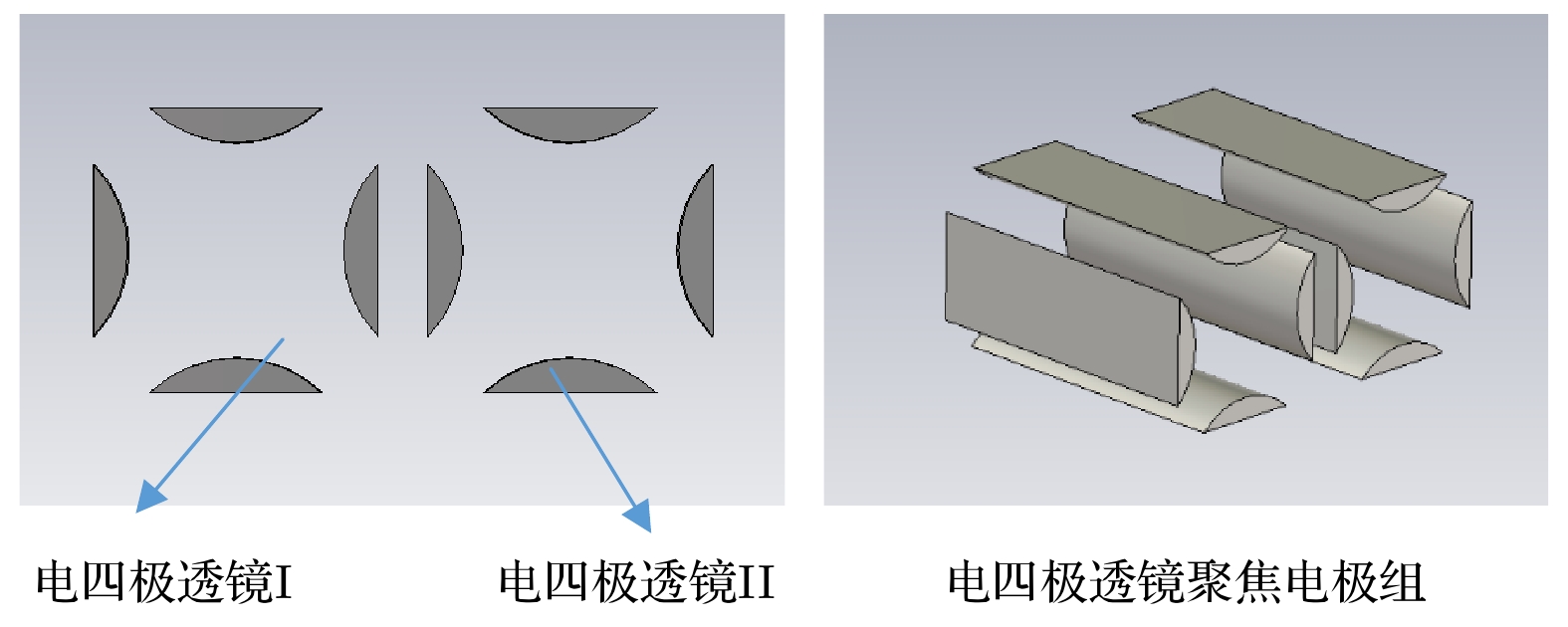 电四极透镜I

电四极透镜II

电四极透镜聚焦电极组