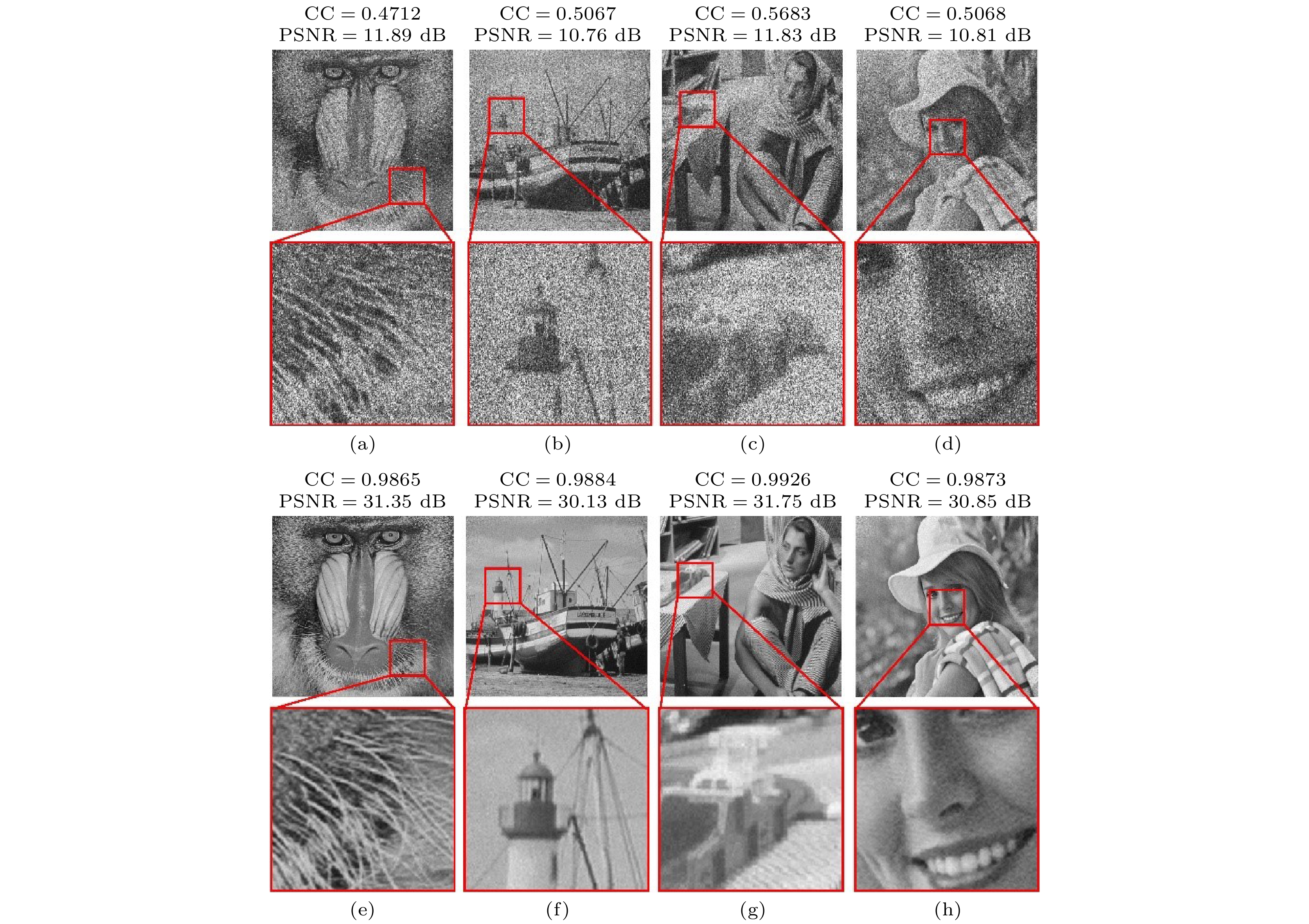 CC = 0.4712
PSNR = 11.89 dB

CC = 0.5067
PSNR = 10.76 dB

CC = 0.5683
PSNR = 11.83 dB

CC = 0.5068
PSNR = 10.81 dB

(a)

(b)

(c)

(d)

CC = 0.9865
PSNR = 31.35 dB

CC = 0.9884
PSNR = 30.13 dB

CC = 0.9926
PSNR = 31.75 dB

CC = 0.9873
PSNR = 30.85 dB

(e)

(f)

(g)

(h)