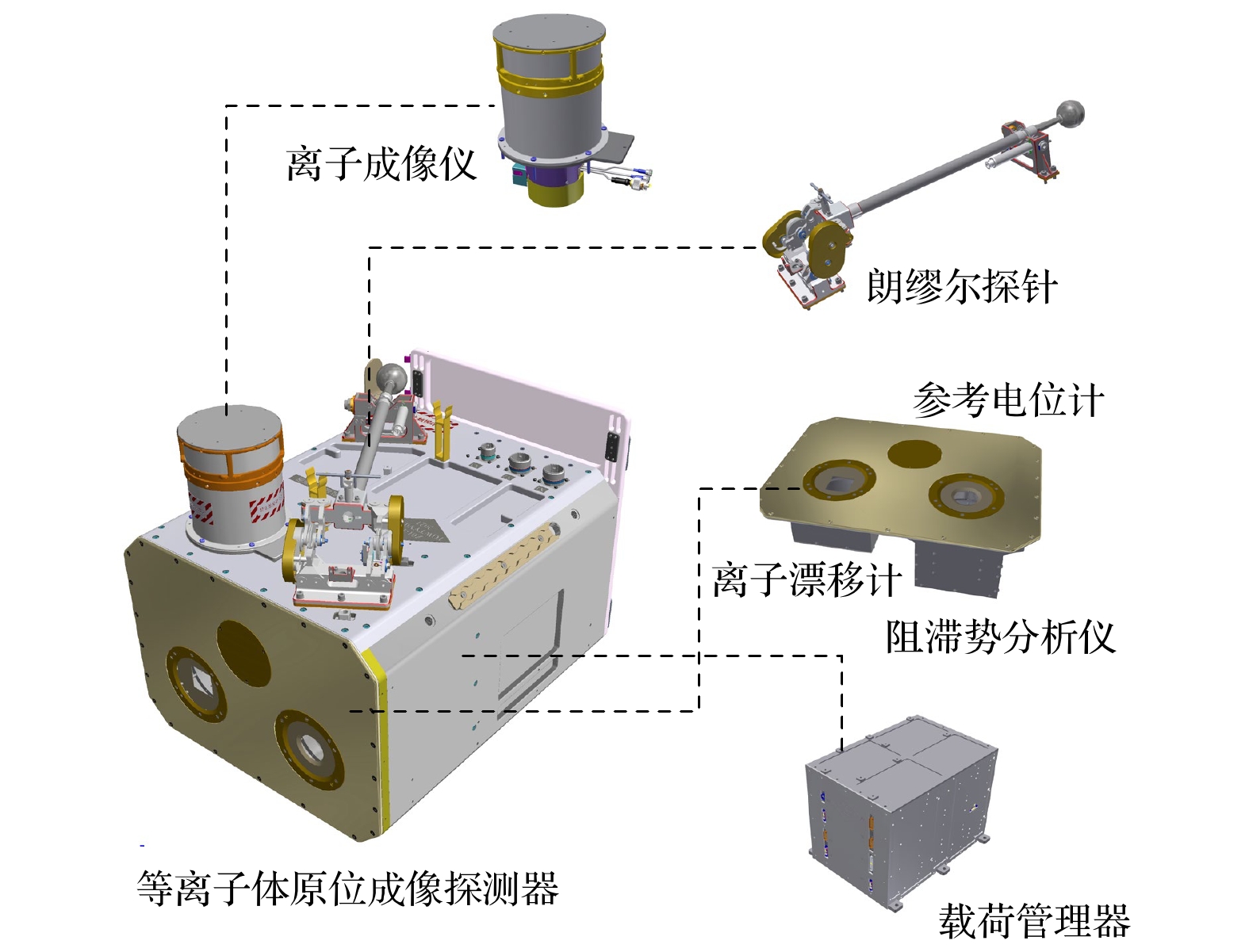 离子成像仪

朗缪尔探针

参考电位计

离子漂移计

阻滞势分析仪

等离子体原位成像探测器

载荷管理器