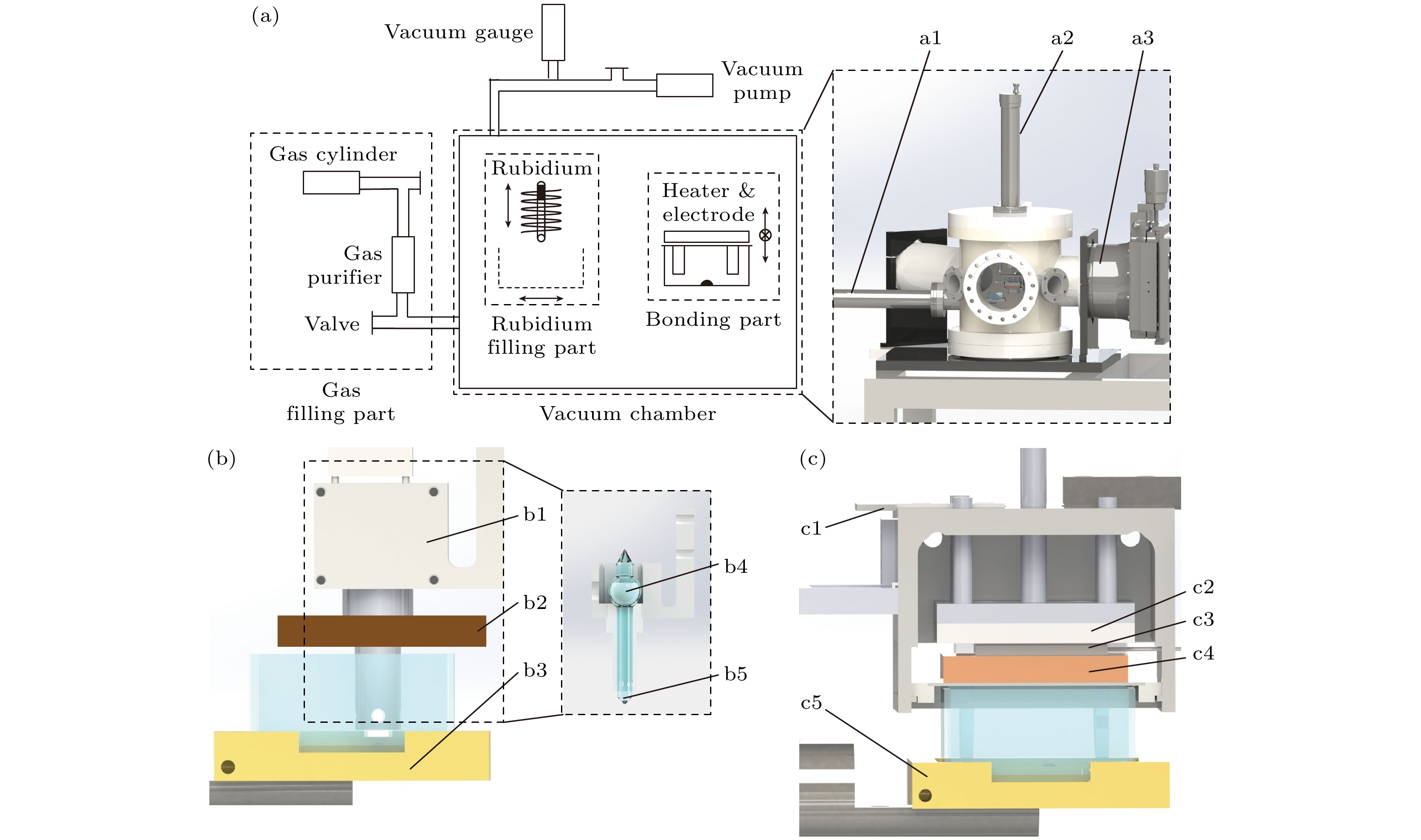 (a)

Vacuum gauge

Vacuum pump

a1 a2 a3

Gas cylinder

Gas purifier

Valve

Gas filling part

Rubidium

Rubidium filling part

Heater & electrode

Bonding part

Vacuum chamber

(b)

b1

b2

b3

b4

b5

(c)

c1

c2

c3

c4

c5