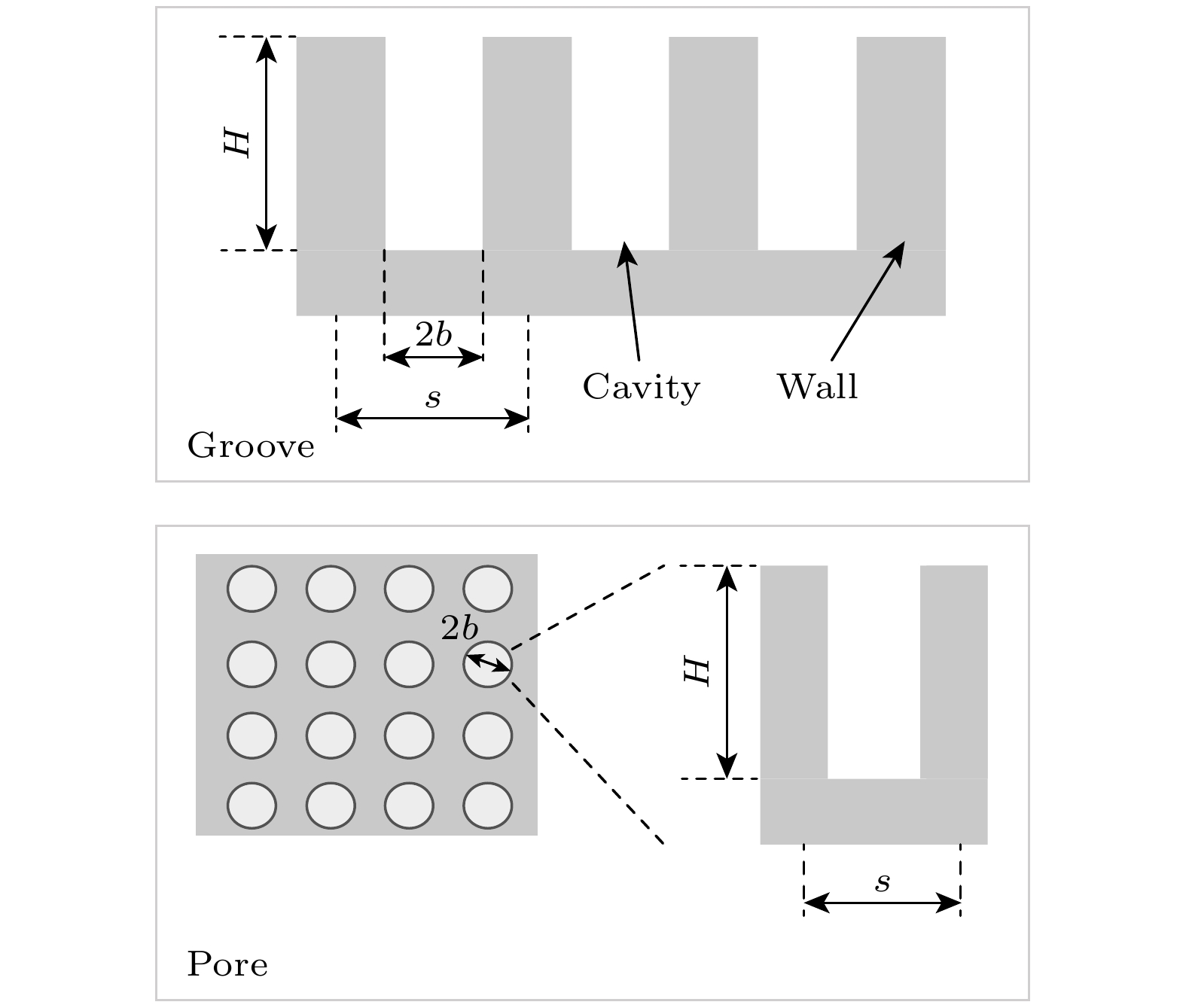 $H$

$2b$

$s$

Cavity

Wall

Groove

$2b$

$H$

$s$

Pore