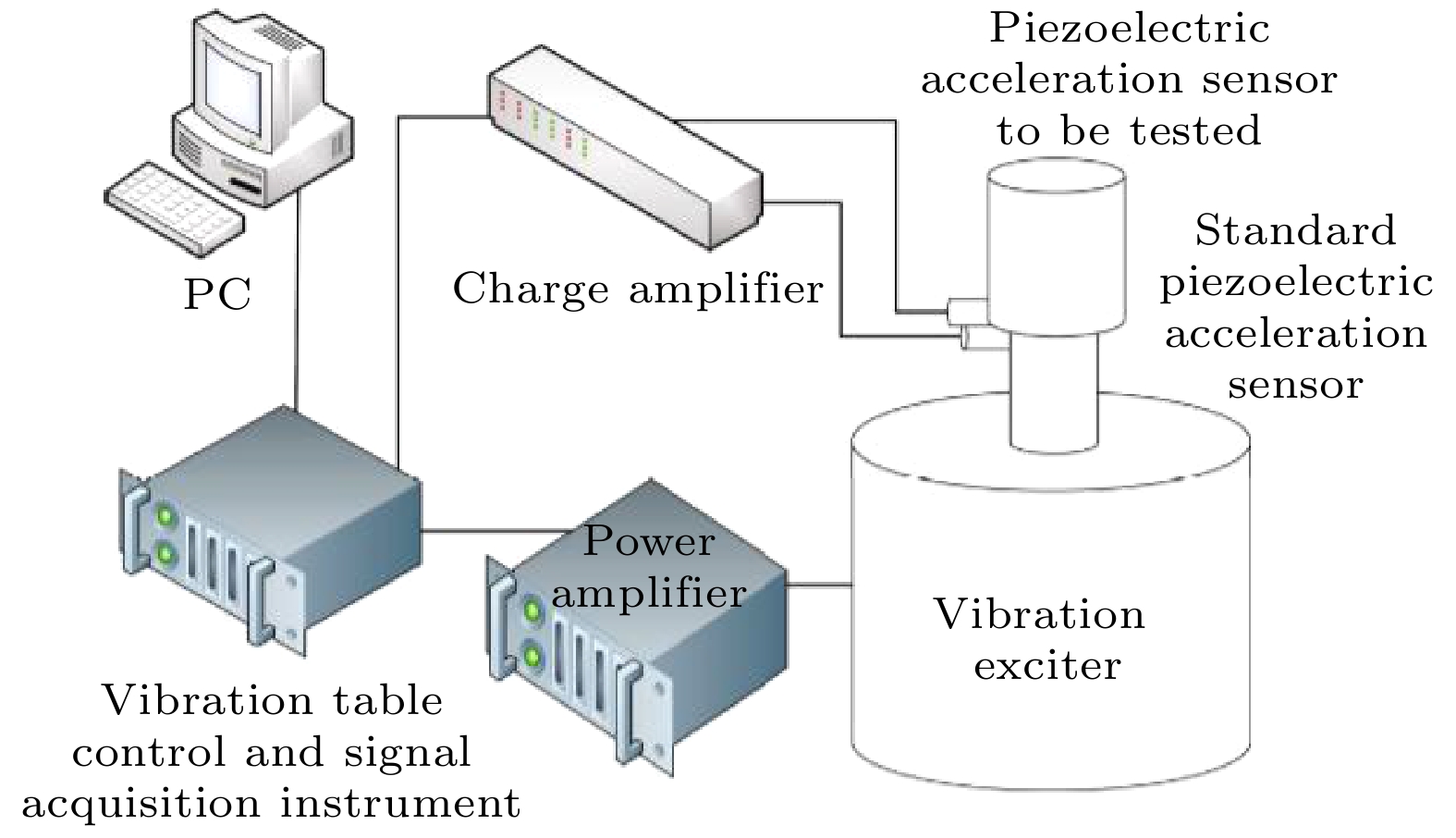 Piezoelectric acceleration sensor to be tested

Standard piezoelectric acceleration sensor

PC

Charge amplifier

Power amplifier

Vibration exciter

Vibration table control and signal acquisition instrument