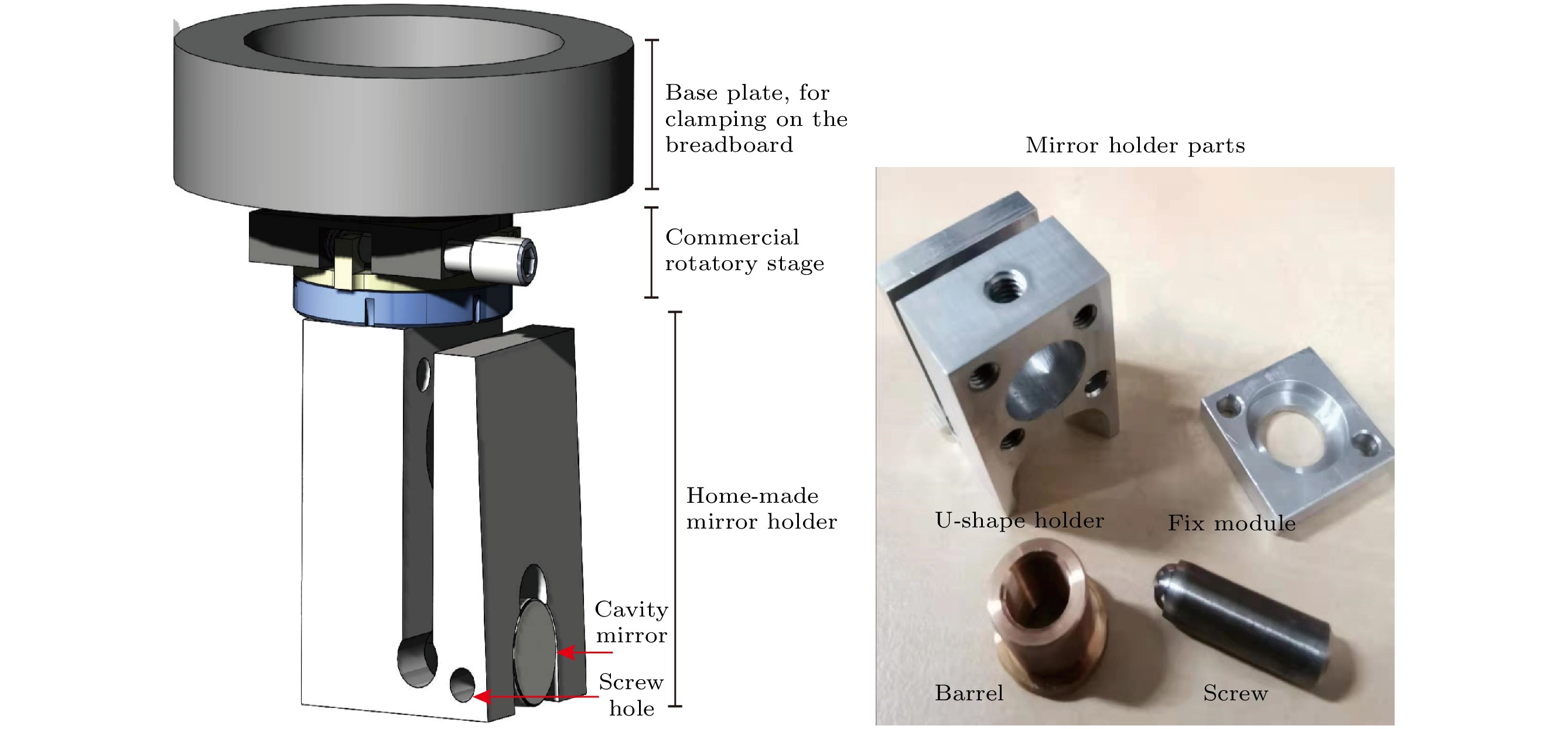 Base plate, for clamping on the breadboard

Commercial rotatory stage

Home-made mirror holder

Cavity mirror

Screw hole

Mirror holder parts

U-shape holder

Fix module

Barrel

Screw