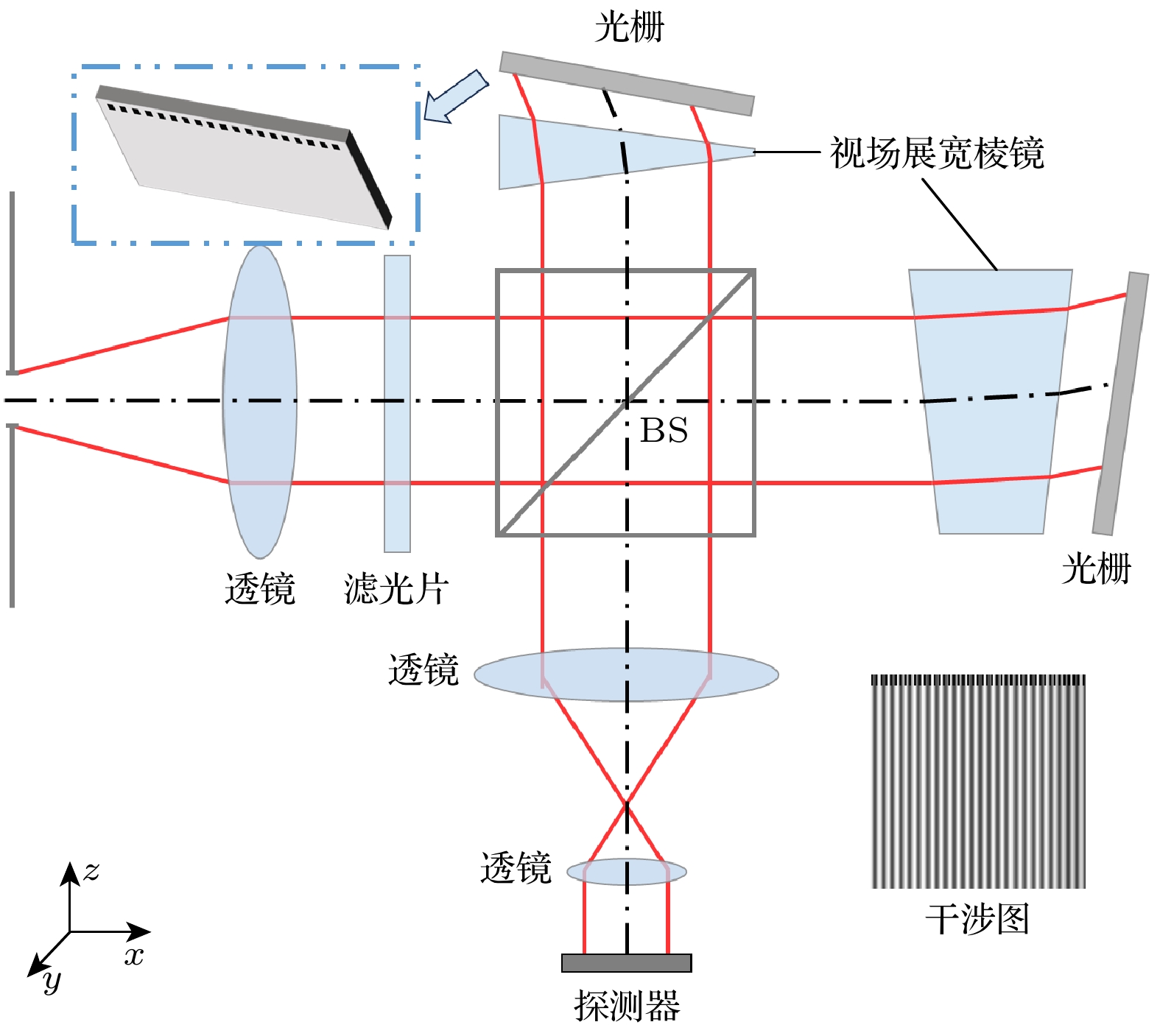 光栅

视场展宽棱镜

BS

透镜

滤光片

光栅

透镜

透镜

干涉图

探测器

$z$

$x$

$y$